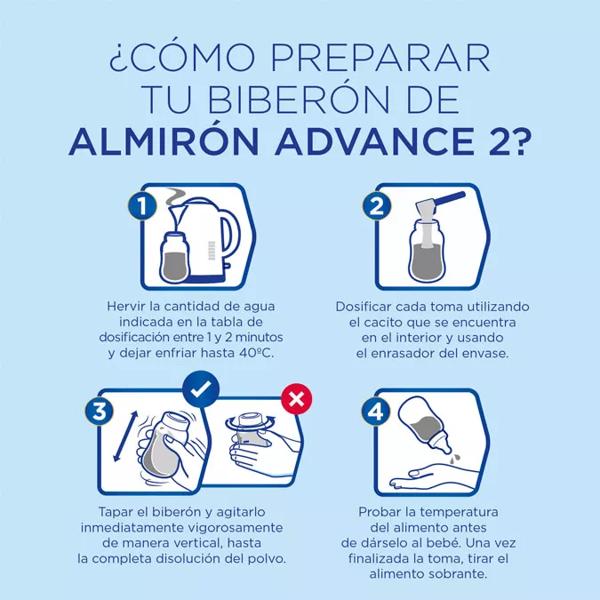 ¿CÓMO PREPARAR TU BIBERÓN DE ALMIRÓN ADVANCE 2?

1

Hervir la cantidad de agua indicada en la tabla de dosificación entre 1 y 2 minutos y dejar enfriar hasta 40ºC.

2

Dosificar cada toma utilizando el cacito que se encuentra en el interior y usando el enrasador del envase.

3

Tapar el biberón y agitarlo inmediatamente vigorosamente de manera vertical, hasta la completa disolución del polvo.

4

Probar la temperatura del alimento antes de dárselo al bebé. Una vez finalizada la toma, tirar el alimento sobrante.