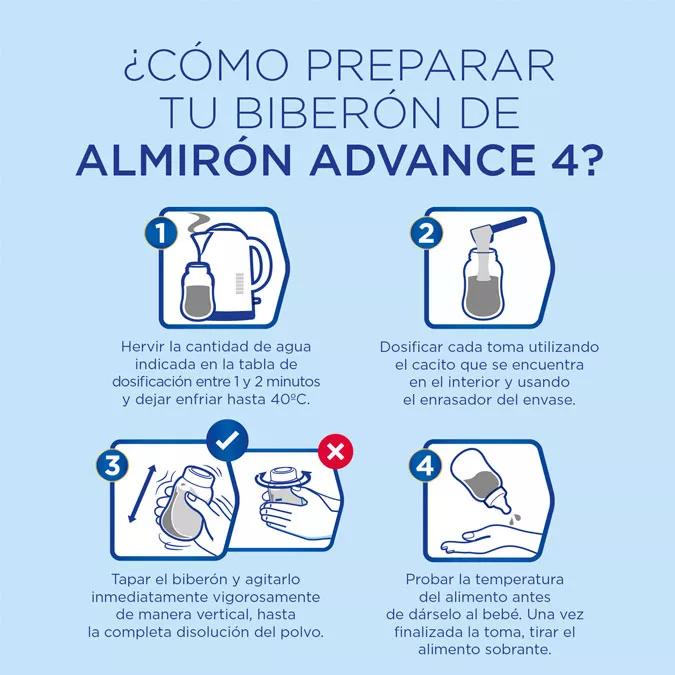 ¿CÓMO PREPARAR TU BIBERÓN DE ALMIRÓN ADVANCE 4?

1

Hervir la cantidad de agua indicada en la tabla de dosificación entre 1 y 2 minutos y dejar enfriar hasta 40ºC.

2

Dosificar cada toma utilizando el cacito que se encuentra en el interior y usando el enrasador del envase.

3

Tapar el biberón y agitarlo inmediatamente vigorosamente de manera vertical, hasta la completa disolución del polvo.

4

Probar la temperatura del alimento antes de dárselo al bebé. Una vez finalizada la toma, tirar el alimento sobrante.