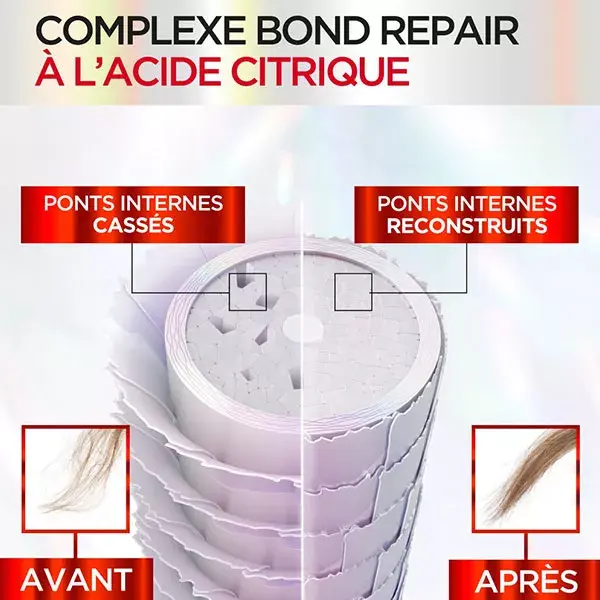 COMPLEXE BOND REPAIR
À L'ACIDE CITRIQUE

PONTS INTERNES CASSÉS

PONTS INTERNES RECONSTRUITS

AVANT

APRÈS